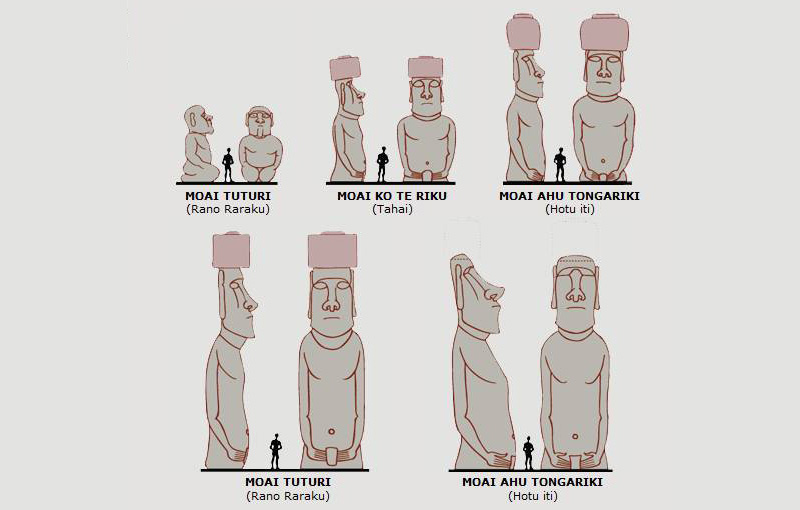 MOAI TUTURI
(Rano Raraku)

MOAI KO TE RIKU
(Tahai)

MOAI AHU TONGARIKI
(Hotu iti)

MOAI TUTURI
(Rano Raraku)

MOAI AHU TONGARIKI
(Hotu iti)